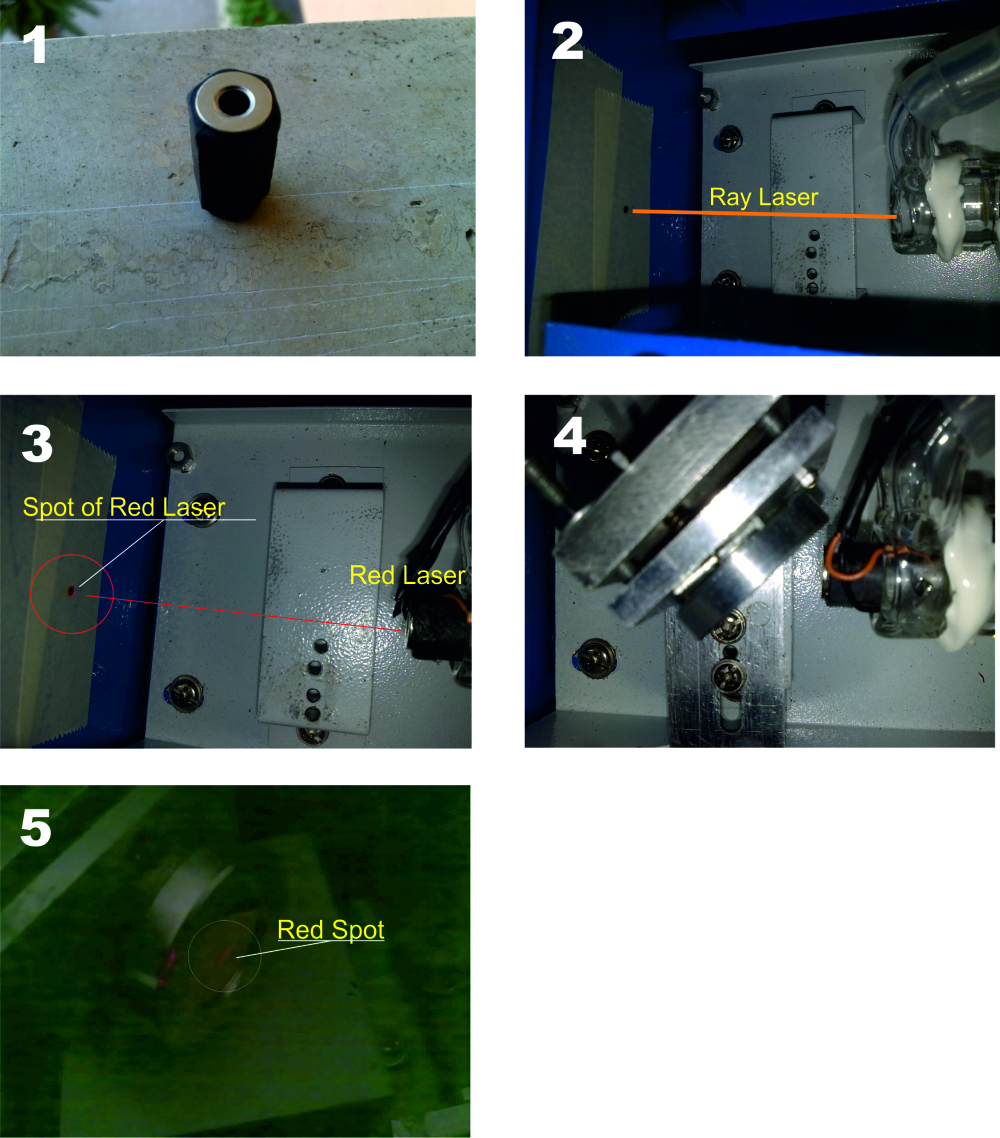 1

2

Ray Laser

3

Spot of Red Laser

Red Laser

4

5

Red Spot